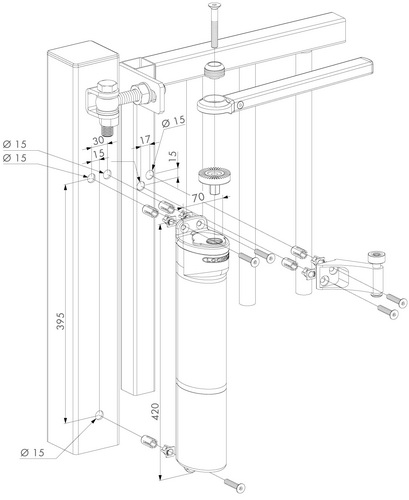 Ø 15
Ø 15
Ø 15
30
15
17
15
70
395
420
Ø 15